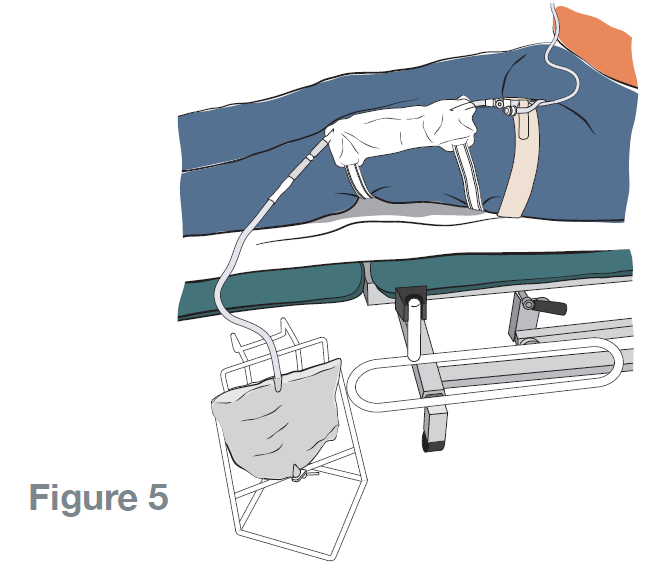 Figure 5